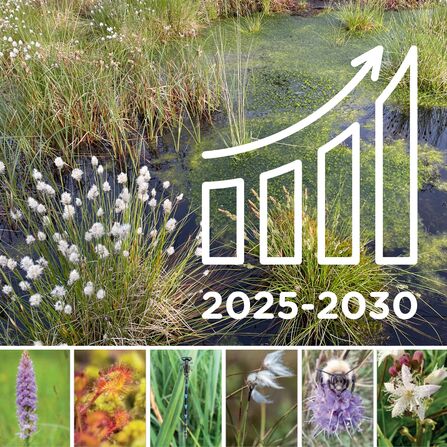 2025-2030